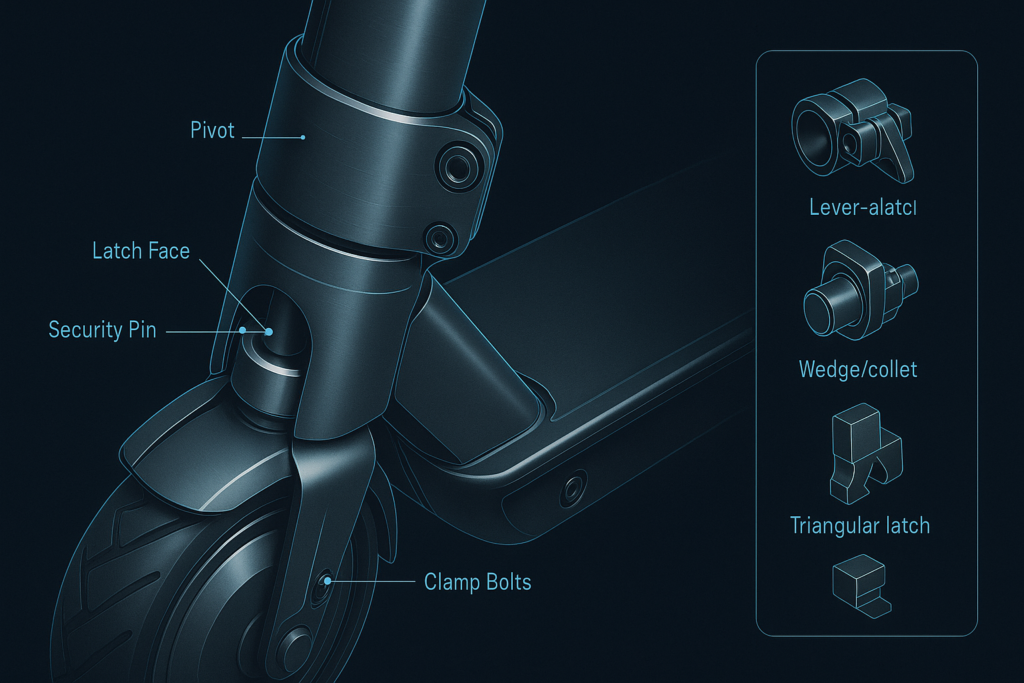 Pivot

Latch Face

Security Pin

Clamp Bolts

Lever-alatcl

Wedge/collet

Triangular latch