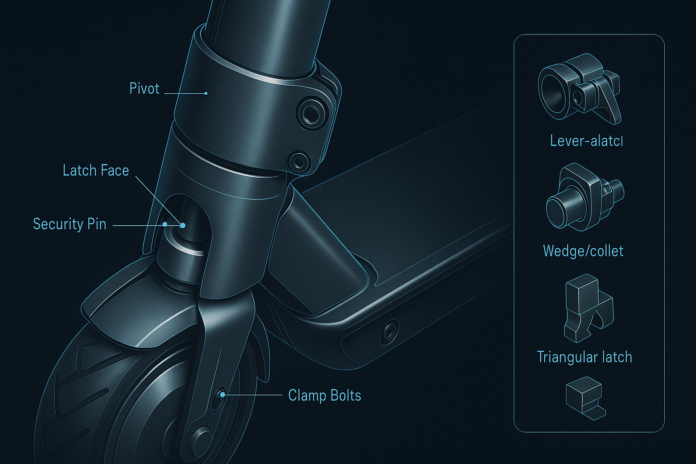 Pivot

Latch Face

Security Pin

Clamp Bolts

Lever-alatcl

Wedge/collet

Triangular latch